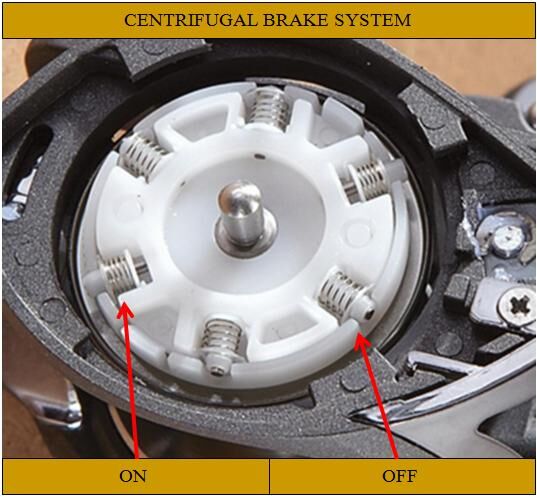 CENTRIFUGAL BRAKE SYSTEM

ON

OFF