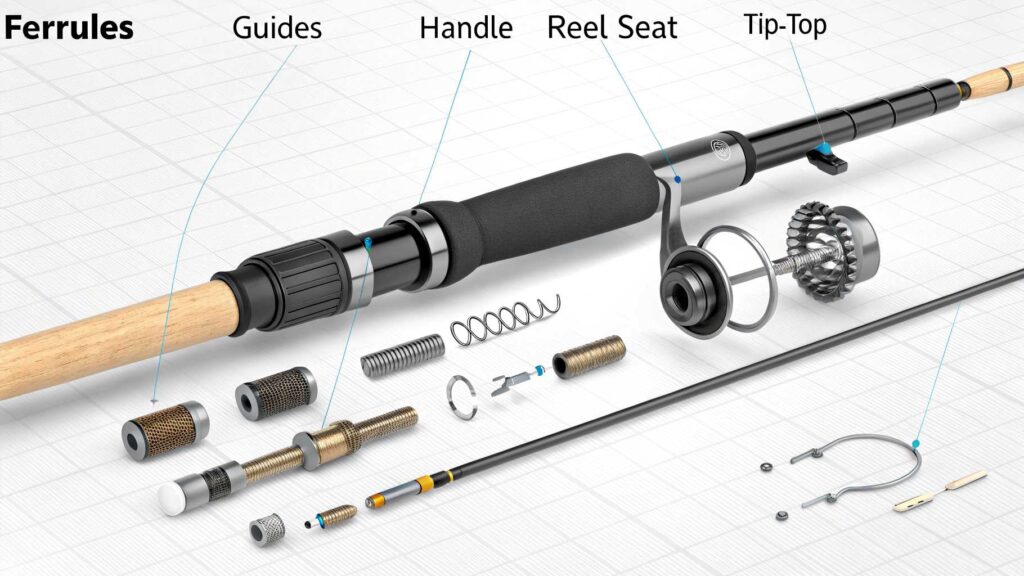 Ferrules Guides Handle Reel Seat Tip-Top